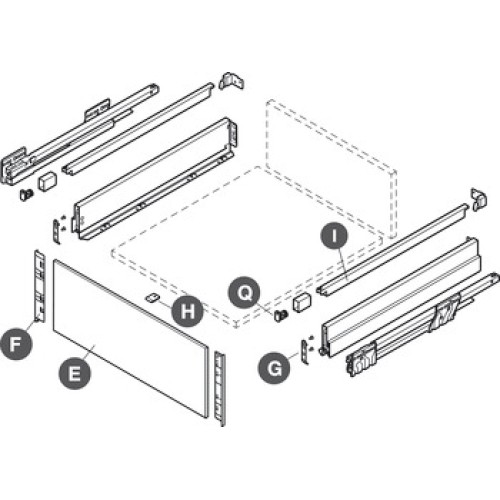 I
Q
H
F
E
G