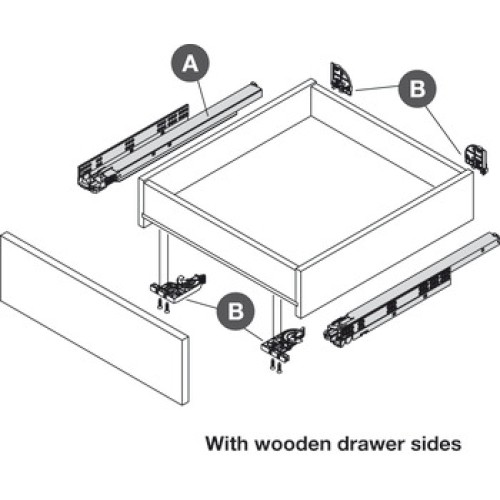 A

B

B

With wooden drawer sides