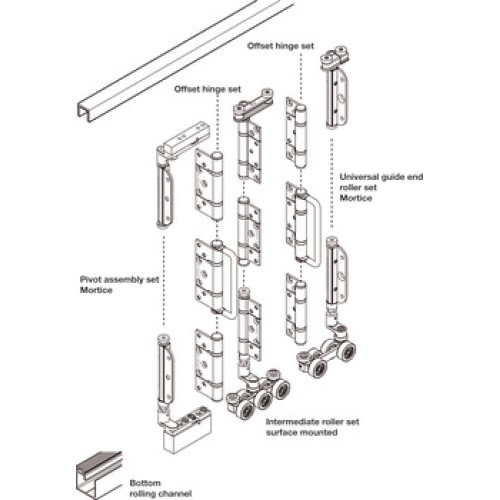 Offset hinge set

Offset hinge set

Universal guide end roller set Mortice

Pivot assembly set Mortice

Intermediate roller set surface mounted

Bottom rolling channel