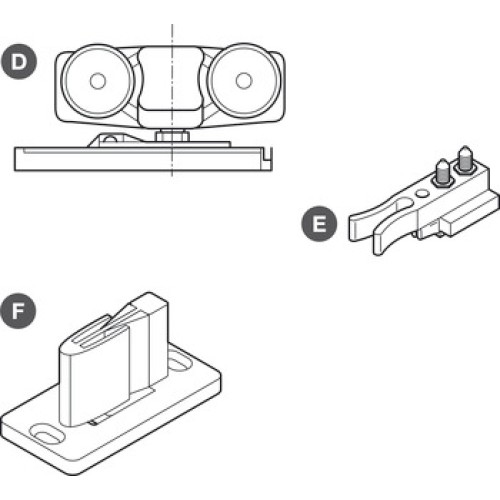 D

E

F