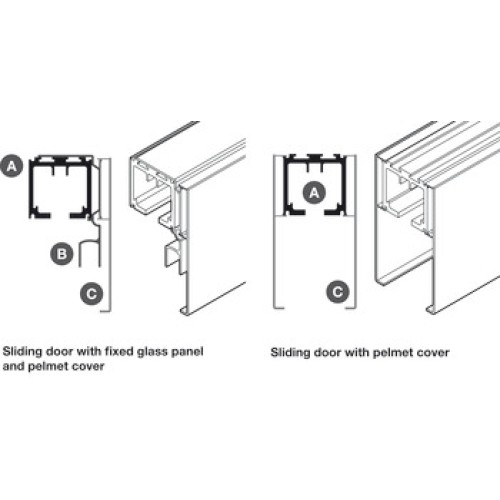 A

B

C

Sliding door with fixed glass panel and pelmet cover

A

C

Sliding door with pelmet cover