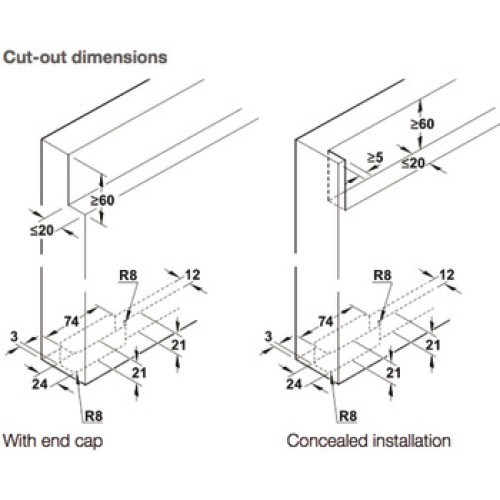 Cut-out dimensions

≥60

≤20

R8

12

74

3

21

21

24

R8

With end cap

≥60

≥5

≤20

R8

12

74

3

21

21

24

R8

Concealed installation