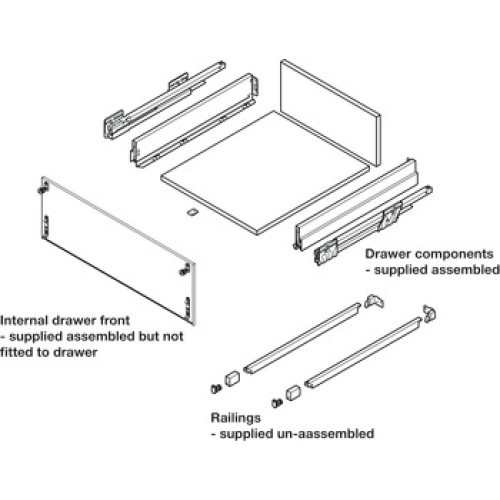 Drawer components
- supplied assembled

Internal drawer front
- supplied assembled but not fitted to drawer

Railings
- supplied un-aassembled