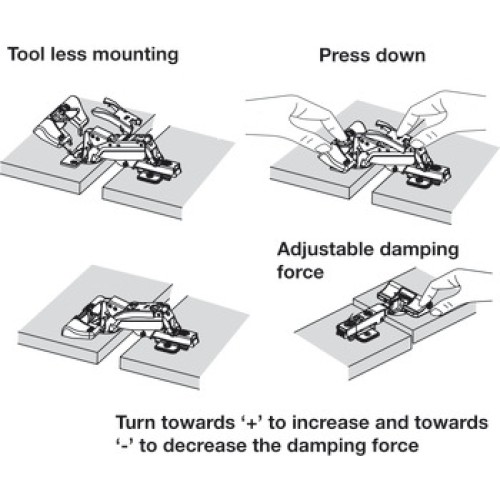 Tool less mounting

Press down

Adjustable damping force

Turn towards ‘+’ to increase and towards ‘-’ to decrease the damping force