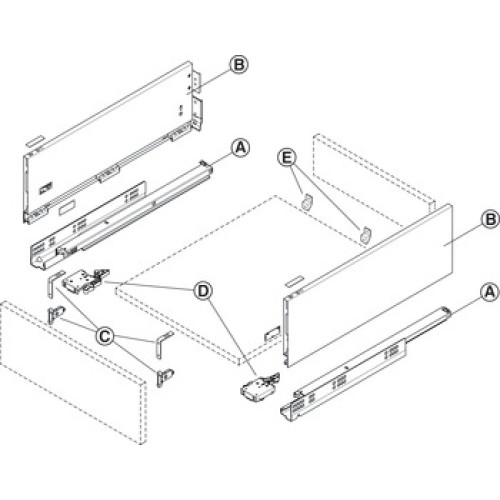 B
A
E
B
D
A
C