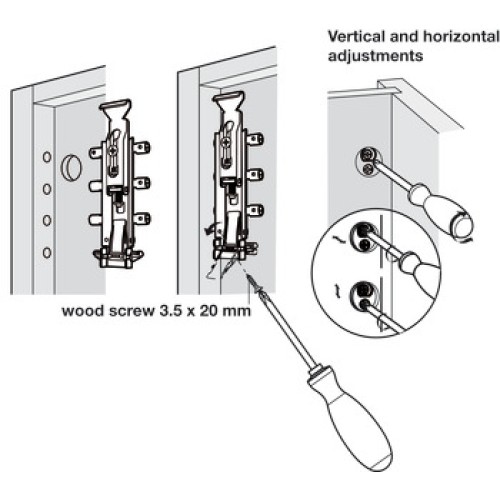 Vertical and horizontal adjustments

wood screw 3.5 x 20 mm