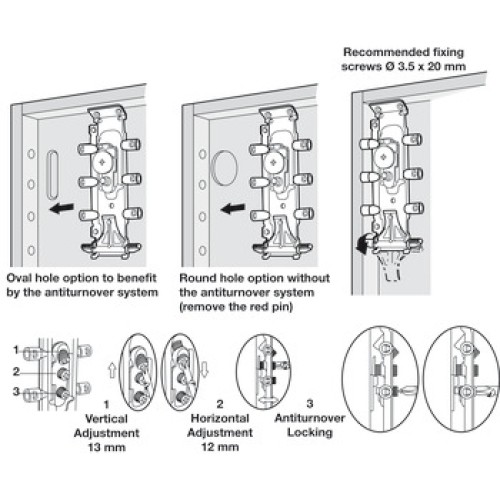 Recommended fixing screws Ø 3.5 x 20 mm

Oval hole option to benefit by the antiturnover system

Round hole option without the antiturnover system (remove the red pin)

1
2
3

1
Vertical Adjustment
13 mm

2
Horizontal Adjustment
12 mm

3
Antiturnover Locking